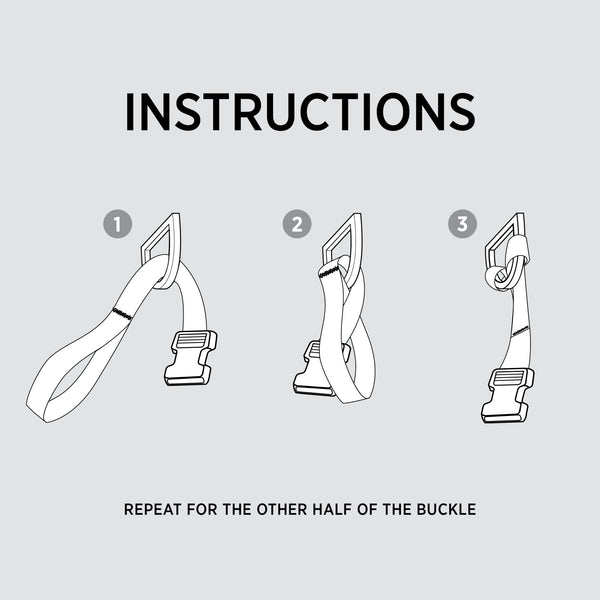 INSTRUCTIONS

1

2

3

REPEAT FOR THE OTHER HALF OF THE BUCKLE