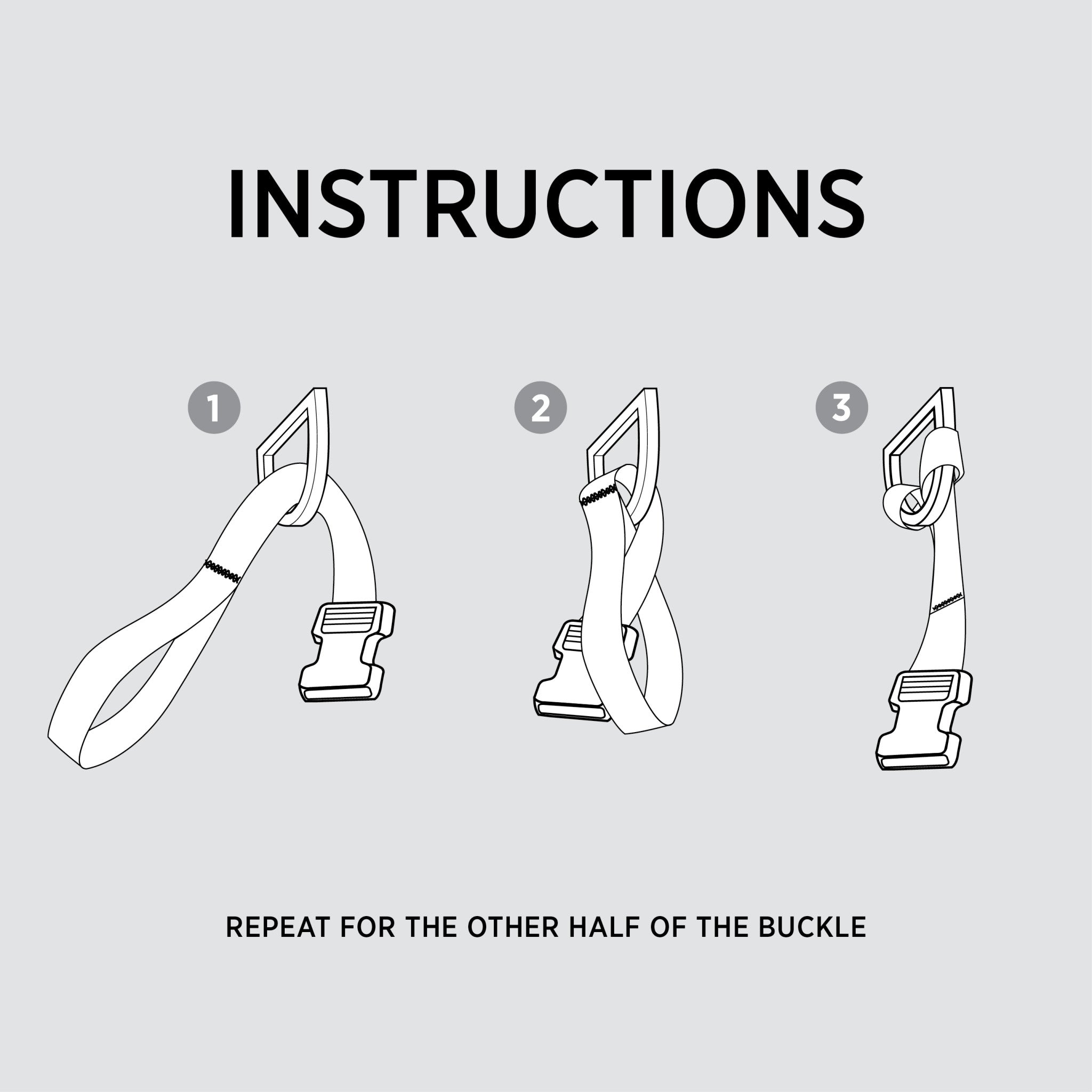 INSTRUCTIONS

1

2

3

REPEAT FOR THE OTHER HALF OF THE BUCKLE